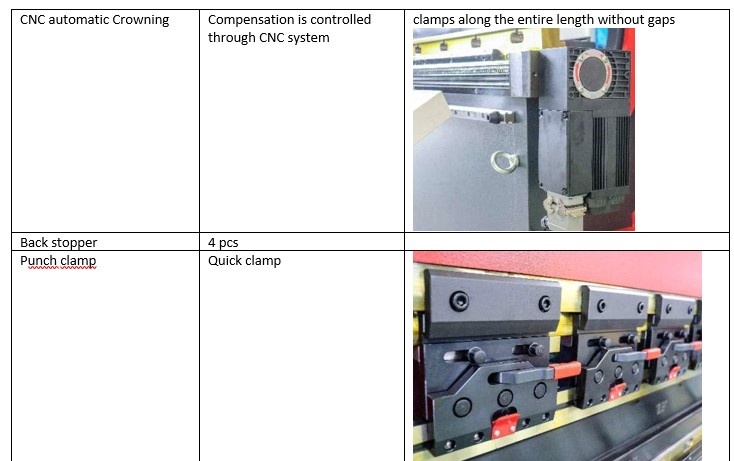 | CNC automatic Crowning | Compensation is controlled through CNC system | clamps along the entire length without gaps |
|---|---|---|
| Back stopper | 4 pcs | |
| Punch clamp | Quick clamp | |