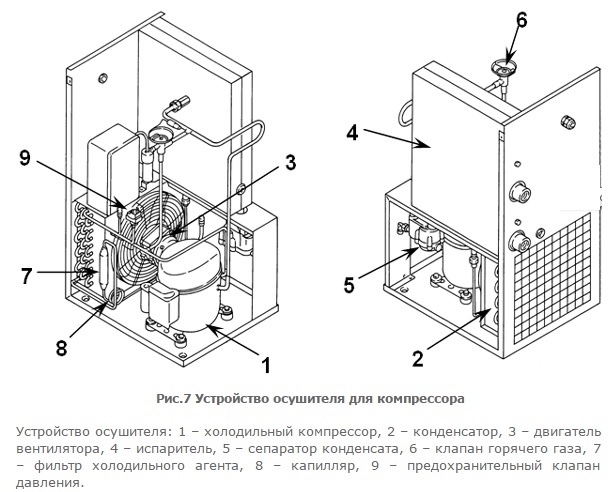 9

3

7

8

1

6

4

5

2

Рис.7 Устройство осушителя для компрессора

Устройство осушителя: 1 – холодильный компрессор, 2 – конденсатор, 3 – двигатель вентилятора, 4 – испаритель, 5 – сепаратор конденсата, 6 – клапан горячего газа, 7 – фильтр холодильного агента, 8 – капилляр, 9 – предохранительный клапан давления.