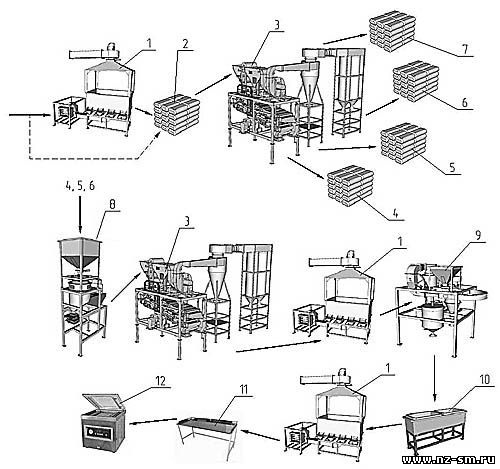 1
2
3
7
6
5
4
4, 5, 6
8
3
1
9
12
11
1
10
www.nz-sm.ru