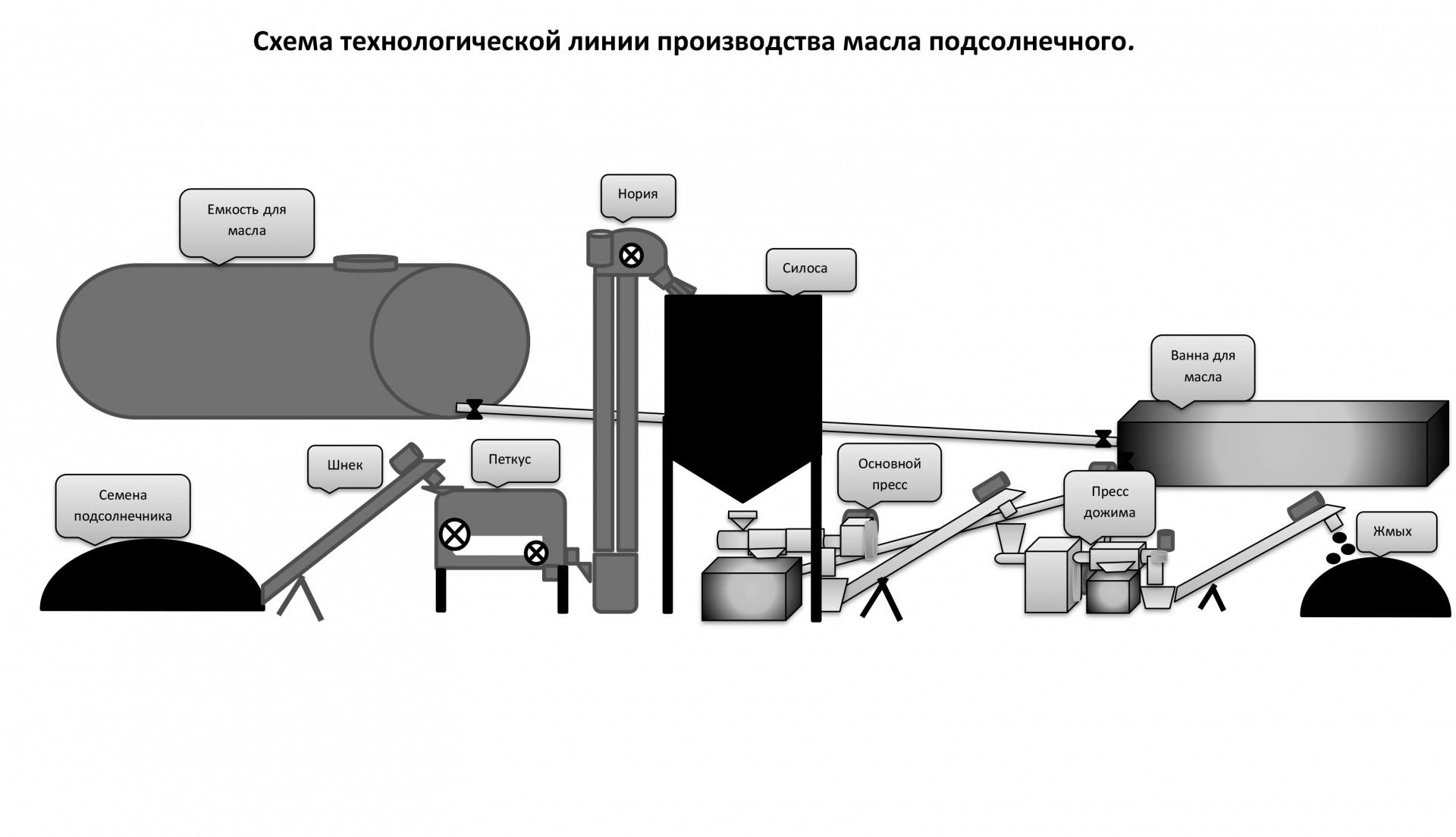 Схема технологической линии производства масла подсолнечного.

Емкость для масла

Нория

Силоса

Ванна для масла

Шнек

Петкус

Основной пресс

Семена подсолнечника

Пресс дожима

Жмых