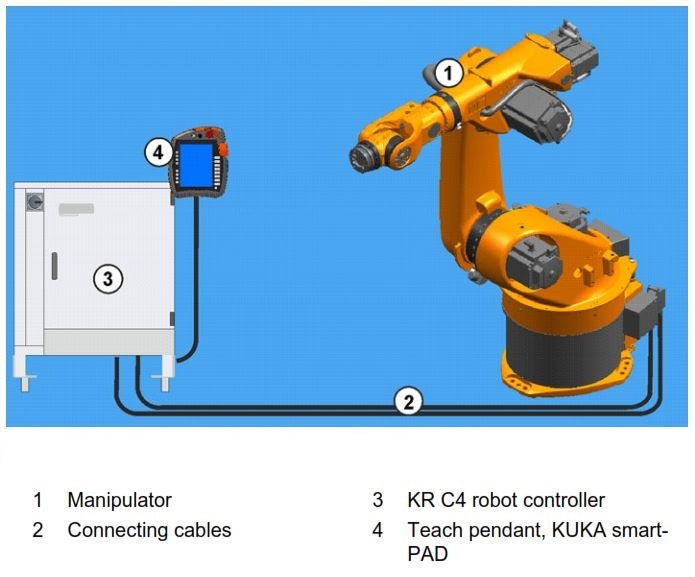 1

4

3

2

1 Manipulator
2 Connecting cables

3 KR C4 robot controller
4 Teach pendant, KUKA smartPAD