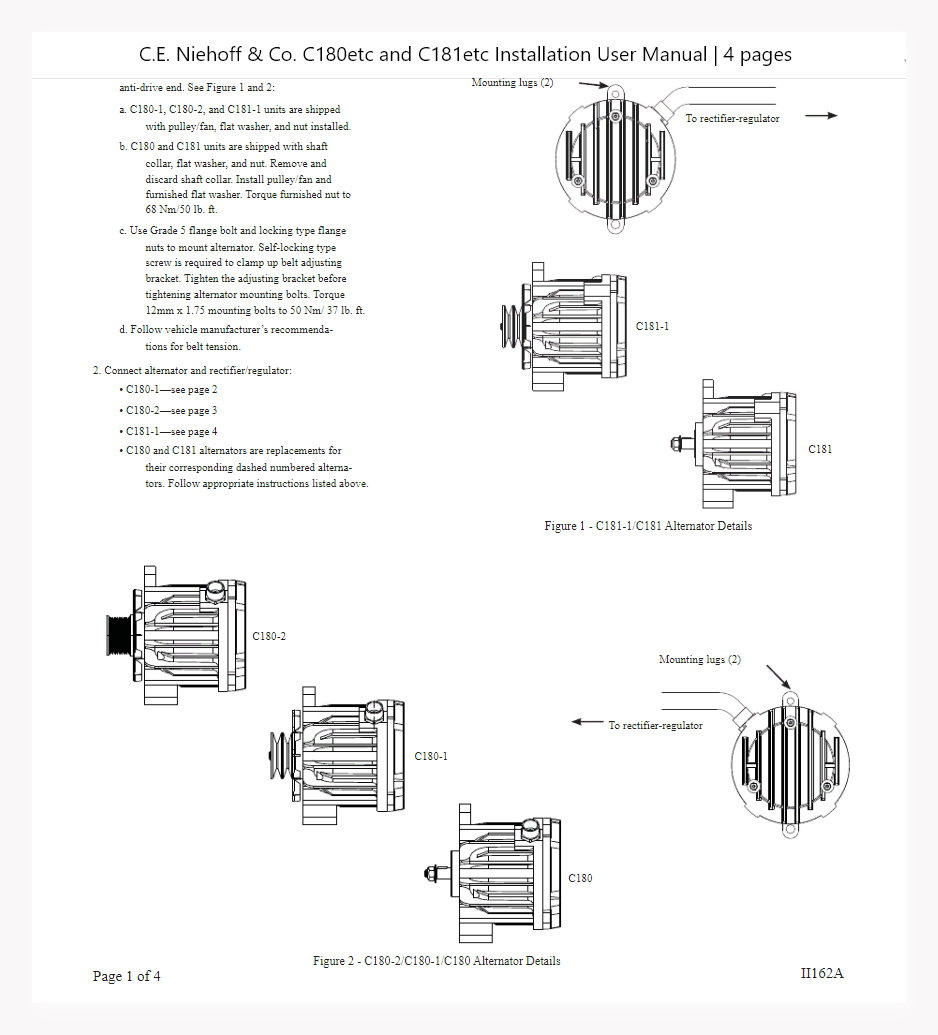 C.E. Niehoff & Co. C180etc and C181etc Installation User Manual | 4 pages

anti-drive end. See Figure 1 and 2:

a. C180-1, C180-2, and C181-1 units are shipped with pulley/fan, flat washer, and nut installed.

b. C180 and C181 units are shipped with shaft collar, flat washer, and nut. Remove and discard shaft collar. Install pulley/fan and furnished flat washer. Torque furnished nut to 68 Nm/50 lb. ft.

c. Use Grade 5 flange bolt and locking type flange nuts to mount alternator. Self-locking type screw is required to clamp up belt adjusting bracket. Tighten the adjusting bracket before tightening alternator mounting bolts. Torque 12mm x 1.75 mounting bolts to 50 Nm/ 37 lb. ft.

d. Follow vehicle manufacturer's recommendations for belt tension.

2. Connect alternator and rectifier/regulator:
• C180-1—see page 2
• C180-2—see page 3
• C181-1—see page 4
• C180 and C181 alternators are replacements for their corresponding dashed numbered alternators. Follow appropriate instructions listed above.

Mounting lugs (2)

To rectifier-regulator

C181-1

C181

Figure 1 - C181-1/C181 Alternator Details

C180-2

C180-1

C180

Mounting lugs (2)

To rectifier-regulator

Figure 2 - C180-2/C180-1/C180 Alternator Details

Page 1 of 4

II162A