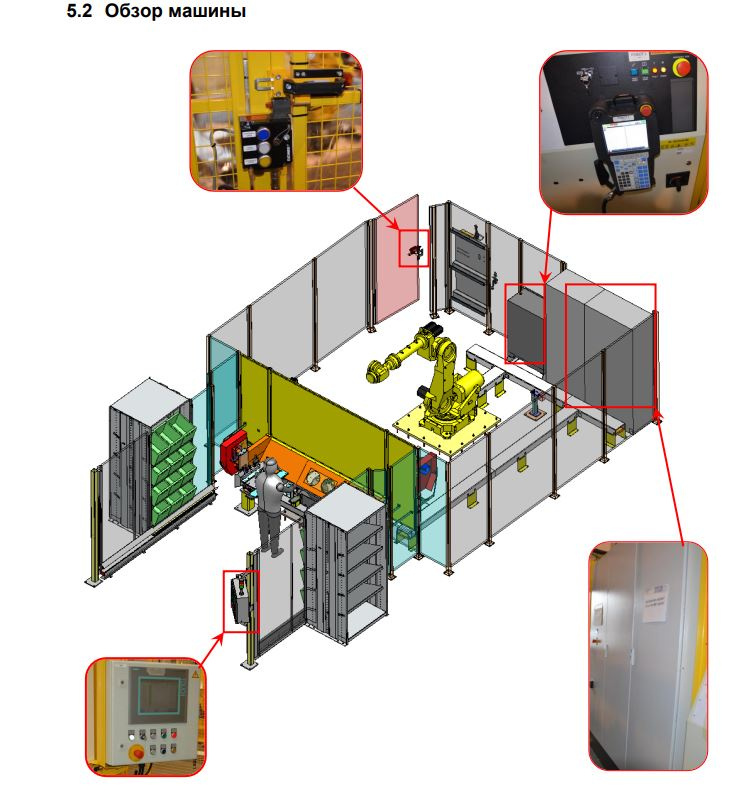 5.2 Обзор машины