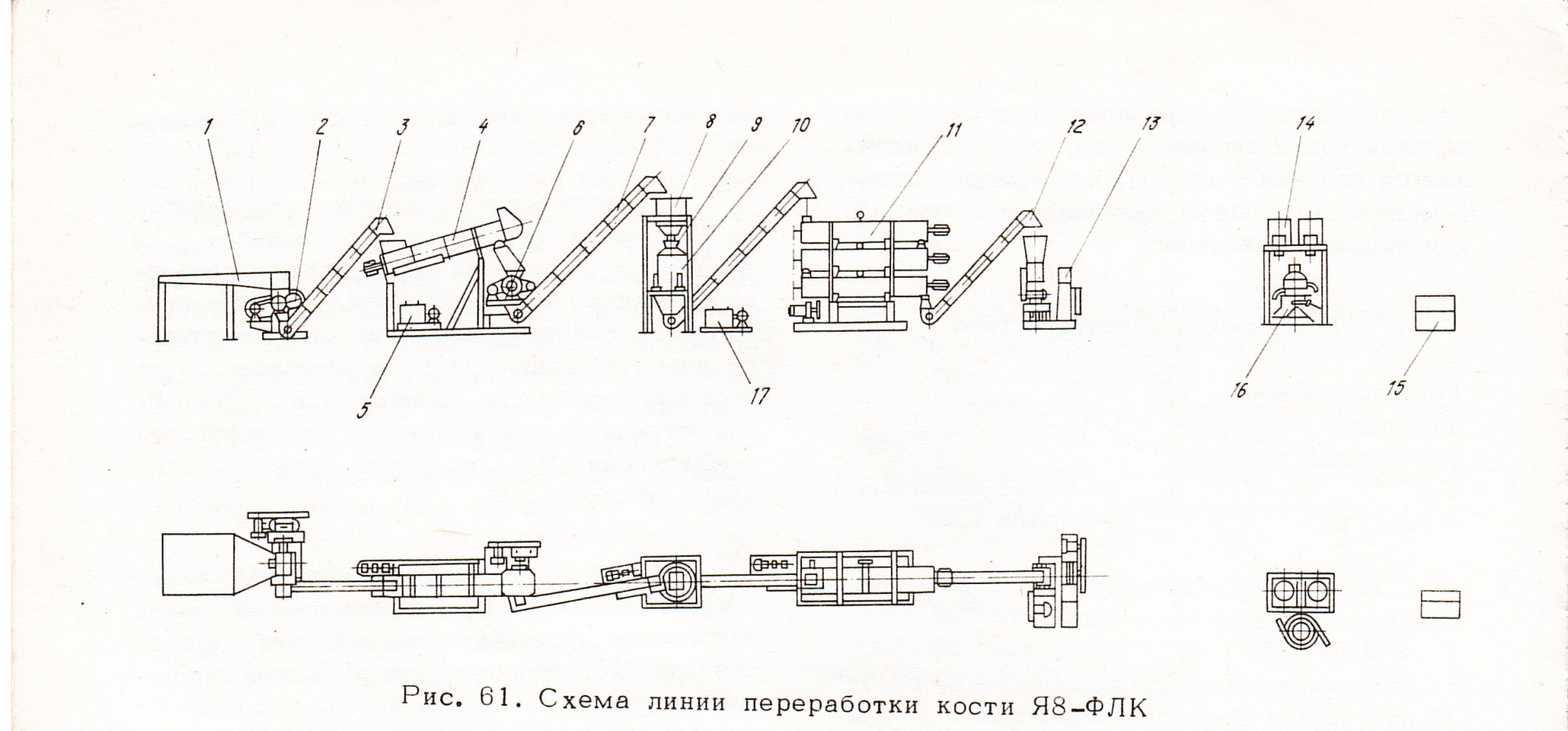 1 2 3 4 6 7 8 9 10 11 12 13 14

5 17 16 15

Рис. 61. Схема линии переработки кости Я8-ФЛК