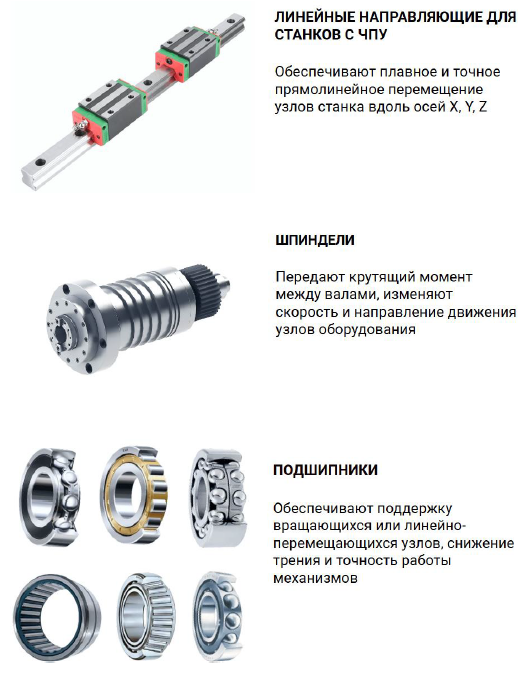 ЛИНЕЙНЫЕ НАПРАВЛЯЮЩИЕ ДЛЯ СТАНКОВ С ЧПУ

Обеспечивают плавное и точное прямолинейное перемещение узлов станка вдоль осей X, Y, Z

ШПИНДЕЛИ

Передают крутящий момент между валами, изменяют скорость и направление движения узлов оборудования

ПОДШИПНИКИ

Обеспечивают поддержку вращающихся или линейно-перемещающихся узлов, снижение трения и точность работы механизмов