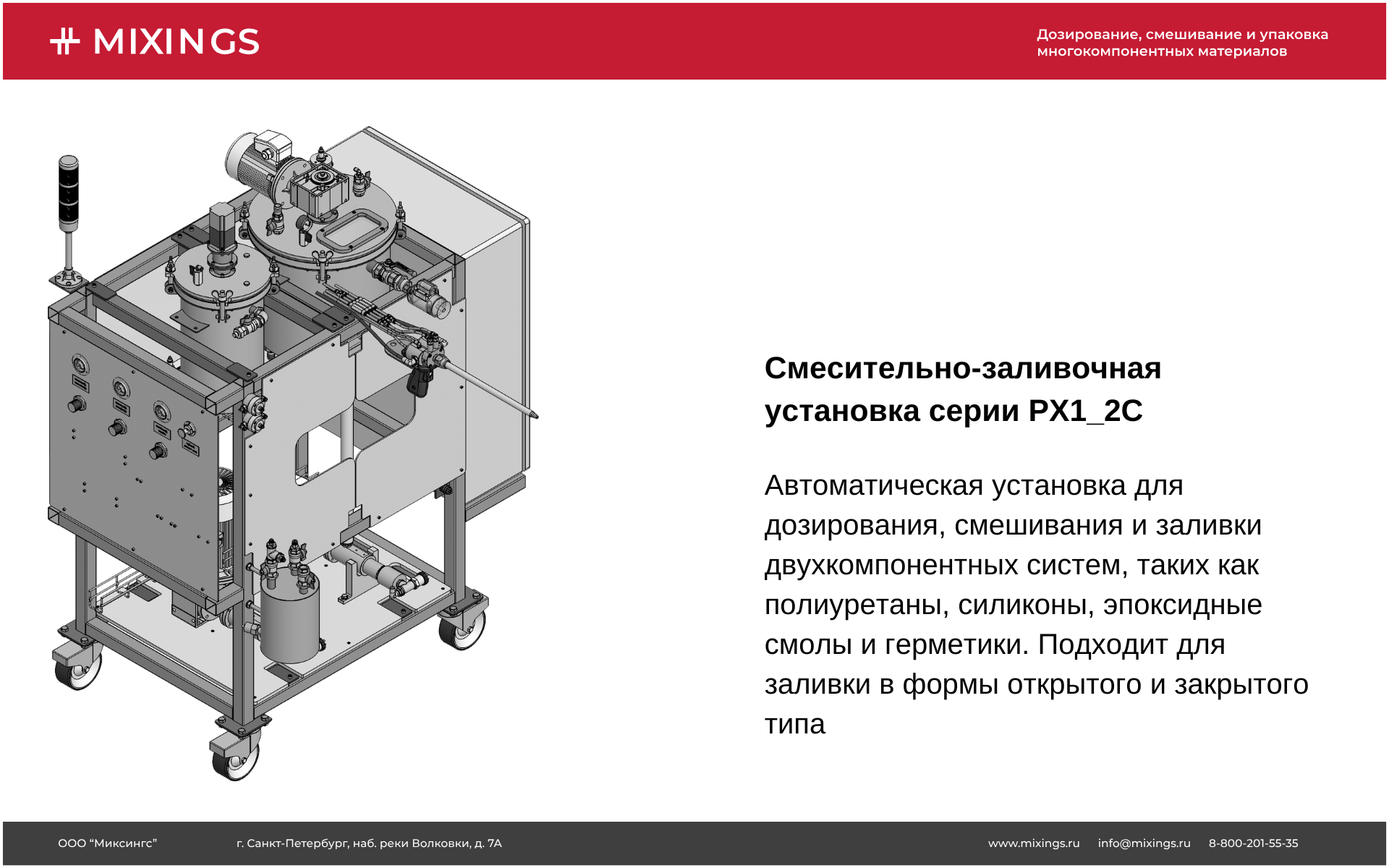 MIXINGS

Дозирование, смешивание и упаковка многокомпонентных материалов

Смесительно-заливочная установка серии PX1_2C

Автоматическая установка для дозирования, смешивания и заливки двухкомпонентных систем, таких как полиуретаны, силиконы, эпоксидные смолы и герметики. Подходит для заливки в формы открытого и закрытого типа

ООО “Миксингс” г. Санкт-Петербург, наб. реки Волковки, д. 7А www.mixings.ru info@mixings.ru 8-800-201-55-35