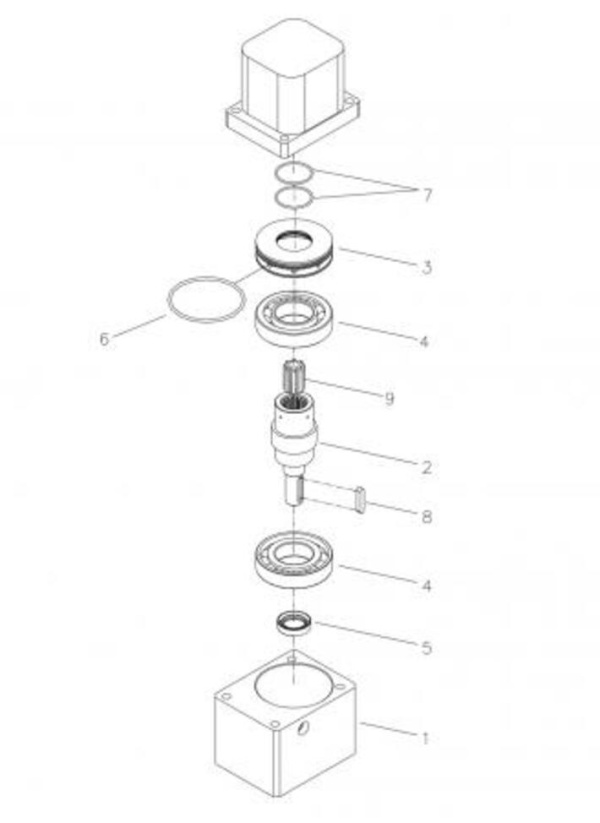 7
3
6
4
9
2
8
4
5
1