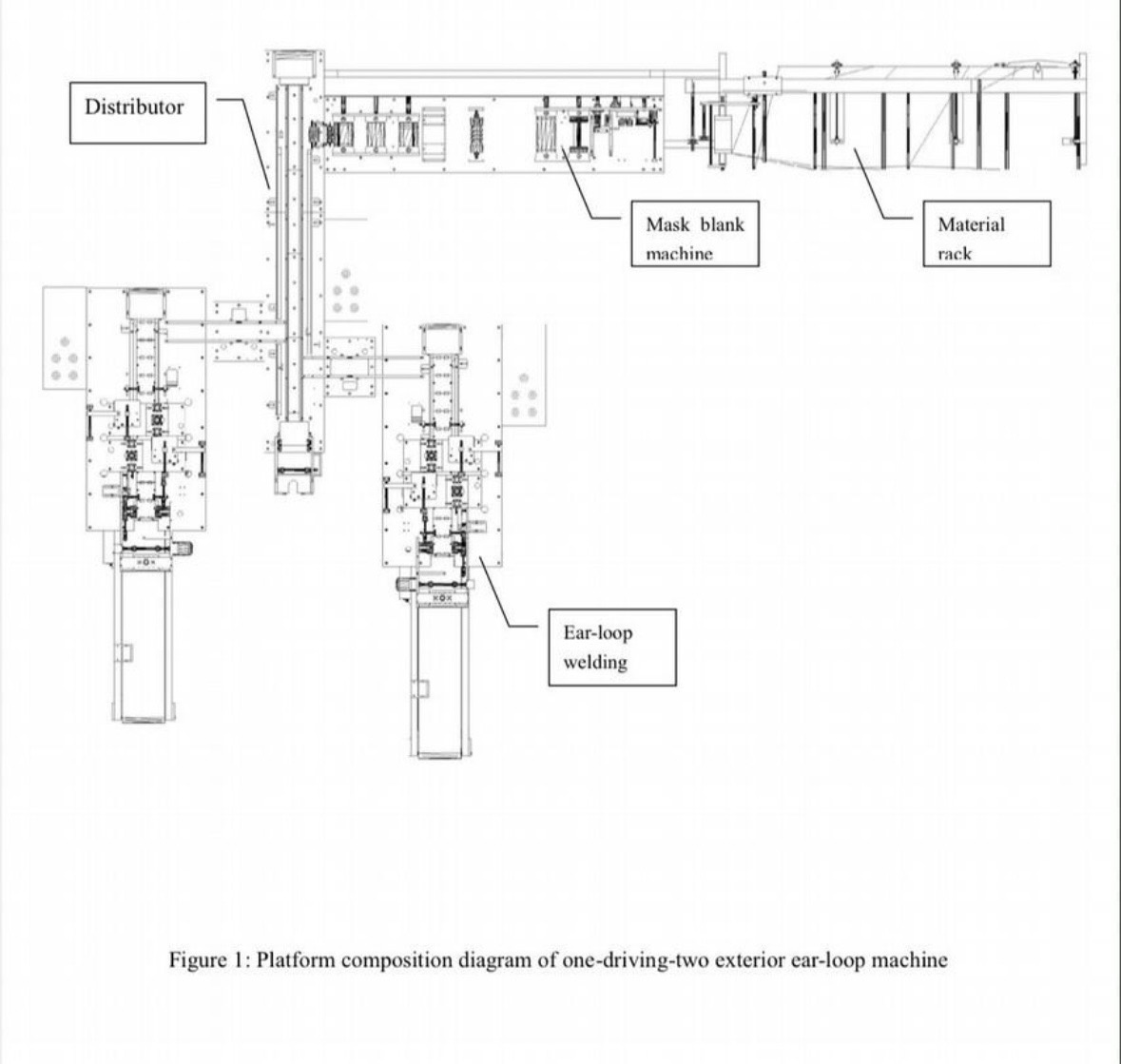 Distributor

Mask blank machine

Material rack

Ear-loop welding

Figure 1: Platform composition diagram of one-driving-two exterior ear-loop machine