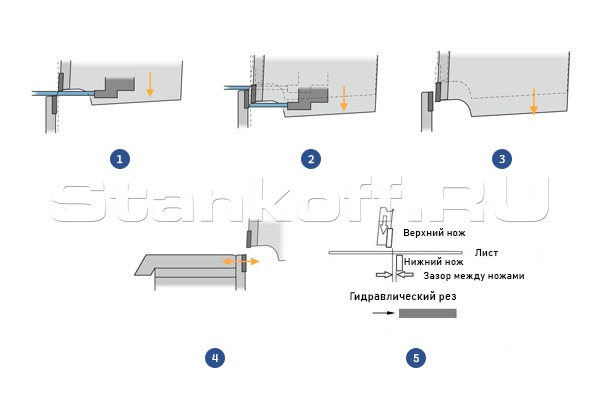 1

2

3

Stankoff.RU

Верхний нож

Лист

Нижний нож

Зазор между ножами

Гидравлический рез

4

5