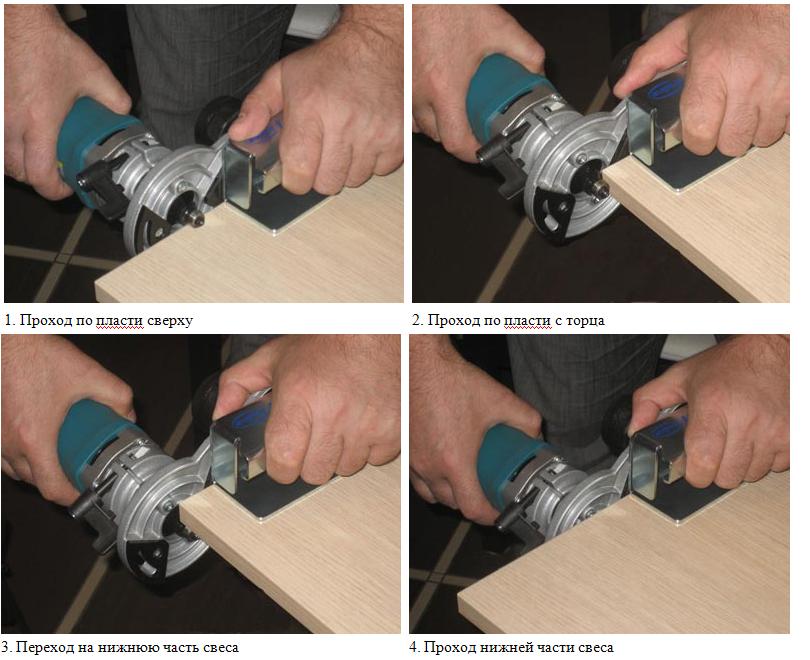 1. Проход по пласти сверху

2. Проход по пласти с торца

3. Переход на нижнюю часть свеса

4. Проход нижней части свеса